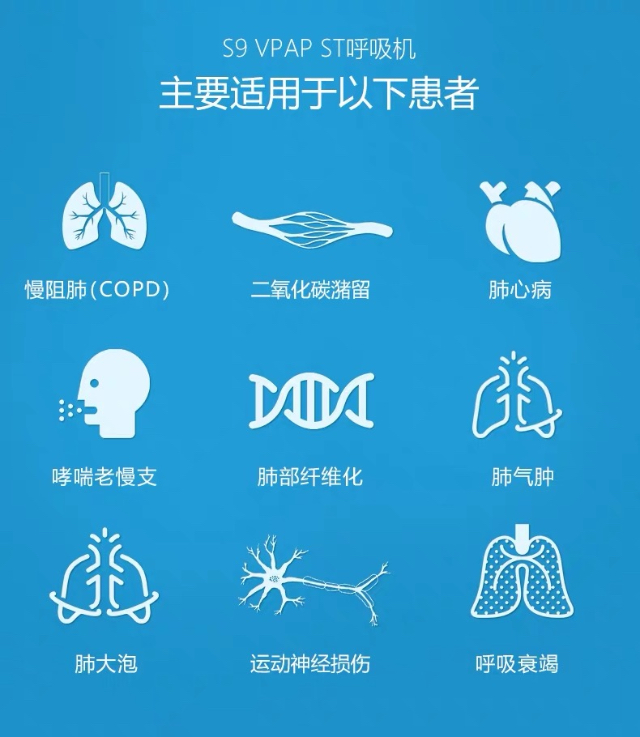 S9 VPAP ST呼吸机

主要适用于以下患者

慢阻肺(COPD)

二氧化碳潴留

肺心病

哮喘老慢支

肺部纤维化

肺气肿

肺大泡

运动神经损伤

呼吸衰竭